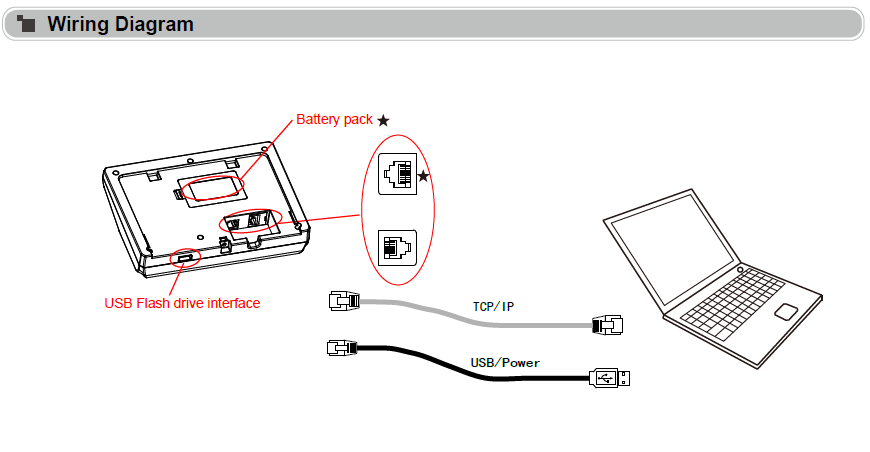 Wiring Diagram

Battery pack ★

★

USB Flash drive interface

TCP/IP

USB/Power